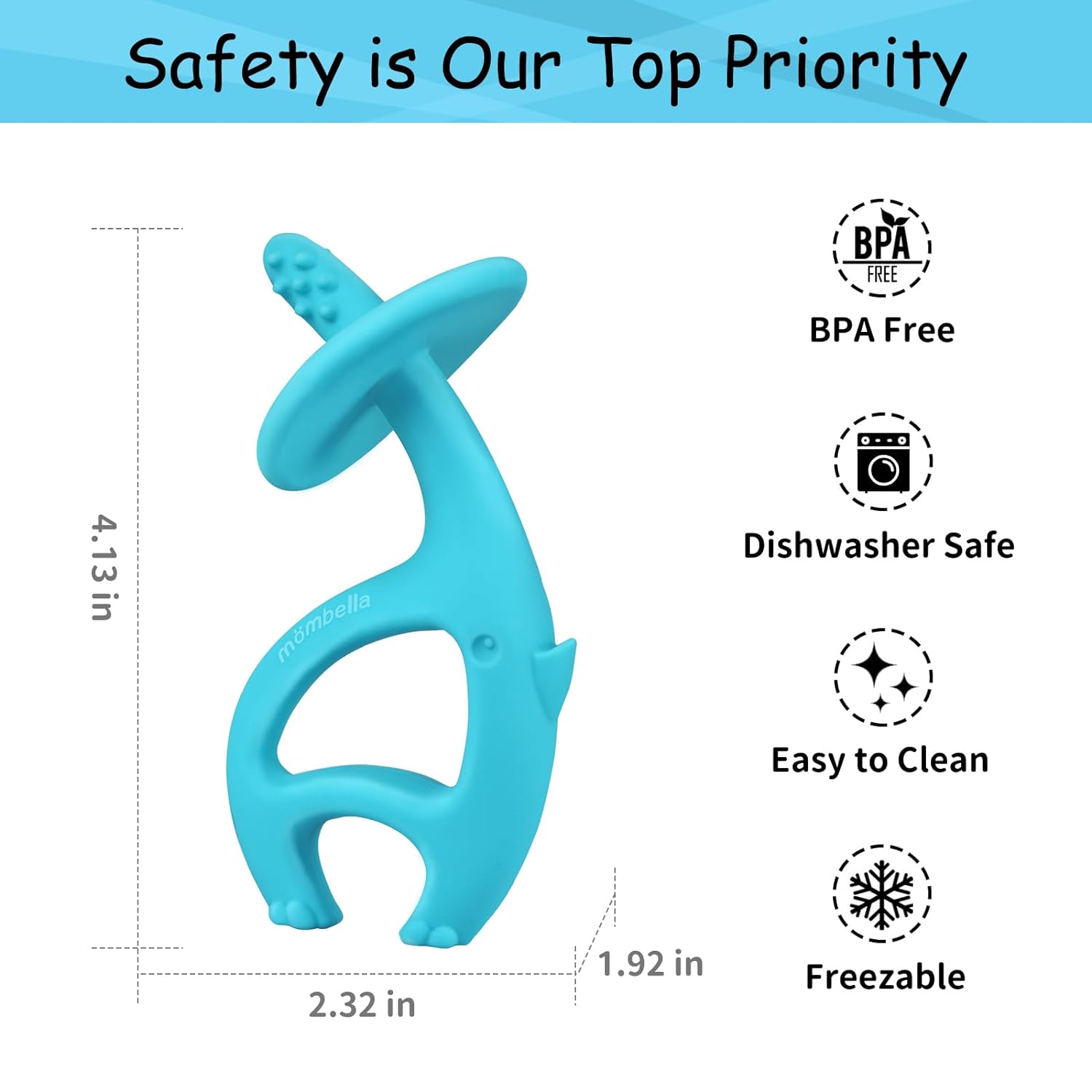 Safety is Our Top Priority

4.13 in

mömbella

2.32 in

1.92 in

BPA FREE

BPA Free

Dishwasher Safe

Easy to Clean

Freezable